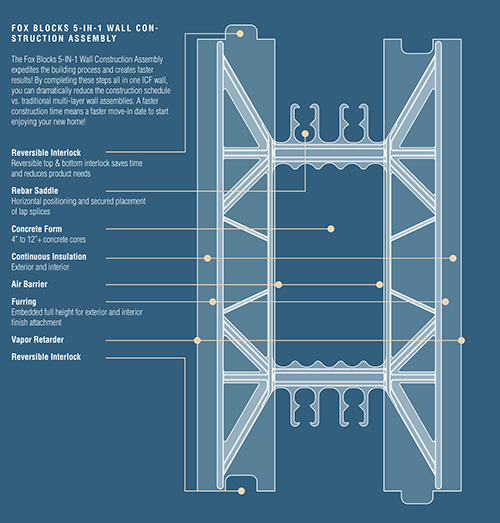 FOX BLOCKS 5-IN-1 WALL CONSTRUCTION ASSEMBLY

The Fox Blocks 5-IN-1 Wall Construction Assembly expedites the building process and creates faster results! By completing these steps all in one ICF wall, you can dramatically reduce the construction schedule vs. traditional multi-layer wall assemblies. A faster construction time means a faster move-in date to start enjoying your new home!

Reversible Interlock
Reversible top & bottom interlock saves time and reduces product needs

Rebar Saddle
Horizontal positioning and secured placement of lap splices

Concrete Form
4" to 12"+ concrete cores

Continuous Insulation
Exterior and interior

Air Barrier

Furring
Embedded full height for exterior and interior finish attachment

Vapor Retarder

Reversible Interlock